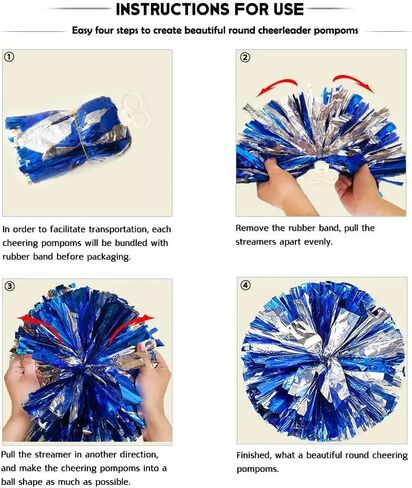 INSTRUCTIONS FOR USE

Easy four steps to create beautiful round cheerleader pompoms

①

In order to facilitate transportation, each cheering pompoms will be bundled with rubber band before packaging.

②

Remove the rubber band, pull the streamers apart evenly.

③

Pull the streamer in another direction, and make the cheering pompoms into a ball shape as much as possible.

④

Finished, what a beautiful round cheering pompoms.