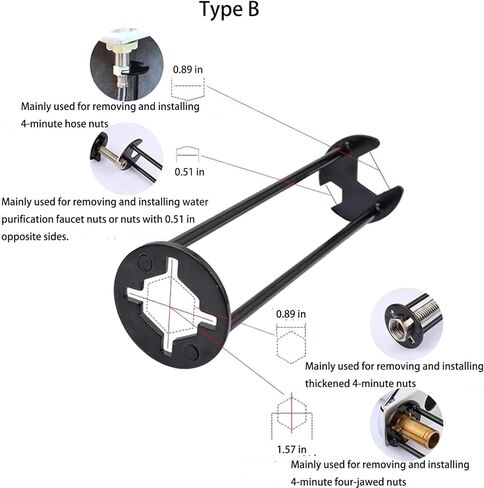 Type B

0.89 in

Mainly used for removing and installing 4-minute hose nuts

0.51 in

Mainly used for removing and installing water purification faucet nuts or nuts with 0.51 in opposite sides.

0.89 in

Mainly used for removing and installing thickened 4-minute nuts

1.57 in

Mainly used for removing and installing 4-minute four-jawed nuts