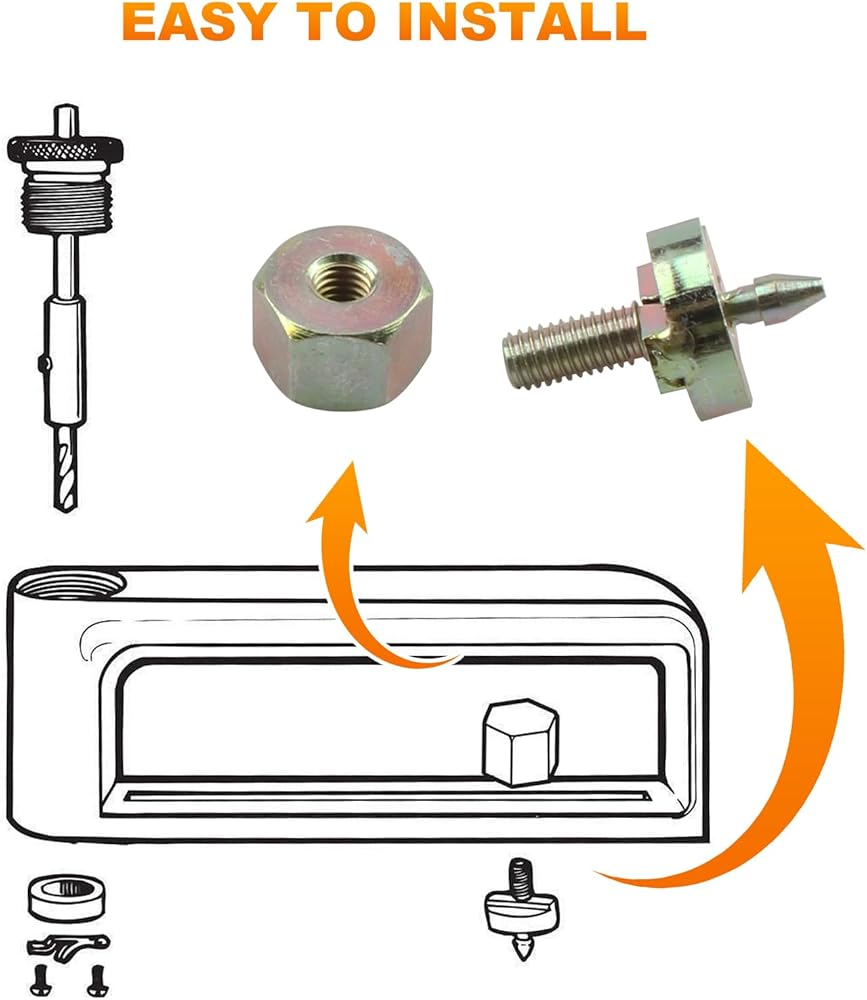 EASY TO INSTALL