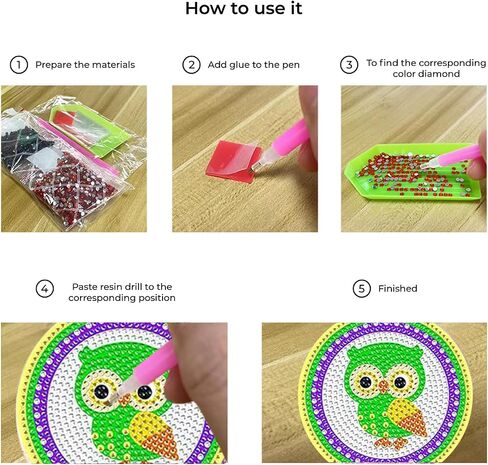 How to use it

1 Prepare the materials

2 Add glue to the pen

3 To find the corresponding color diamond

4 Paste resin drill to the corresponding position

5 Finished