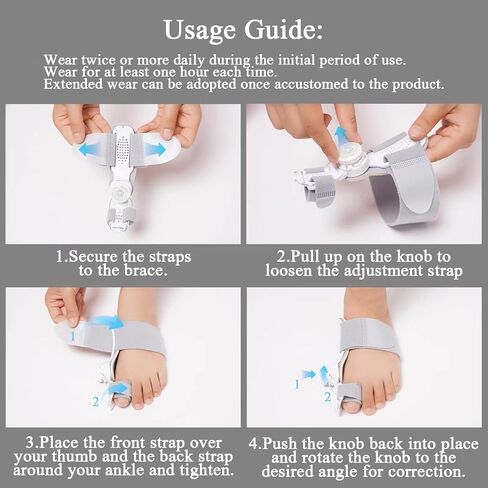 Usage Guide:

Wear twice or more daily during the initial period of use.
Wear for at least one hour each time.
Extended wear can be adopted once accustomed to the product.

1.Secure the straps to the brace.

2.Pull up on the knob to loosen the adjustment strap

1
2

3.Place the front strap over your thumb and the back strap around your ankle and tighten.

1
2

4.Push the knob back into place and rotate the knob to the desired angle for correction.