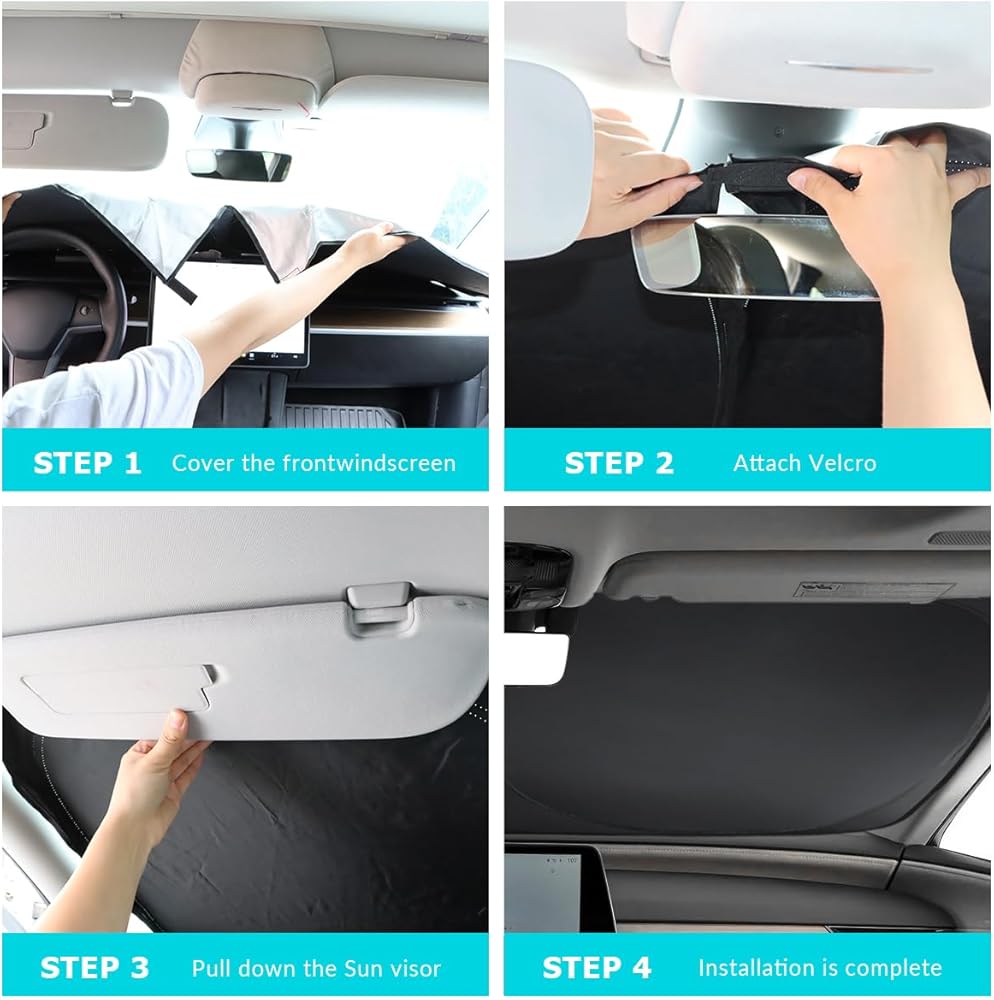 STEP 1 Cover the frontwindscreen

STEP 2 Attach Velcro

STEP 3 Pull down the Sun visor

STEP 4 Installation is complete