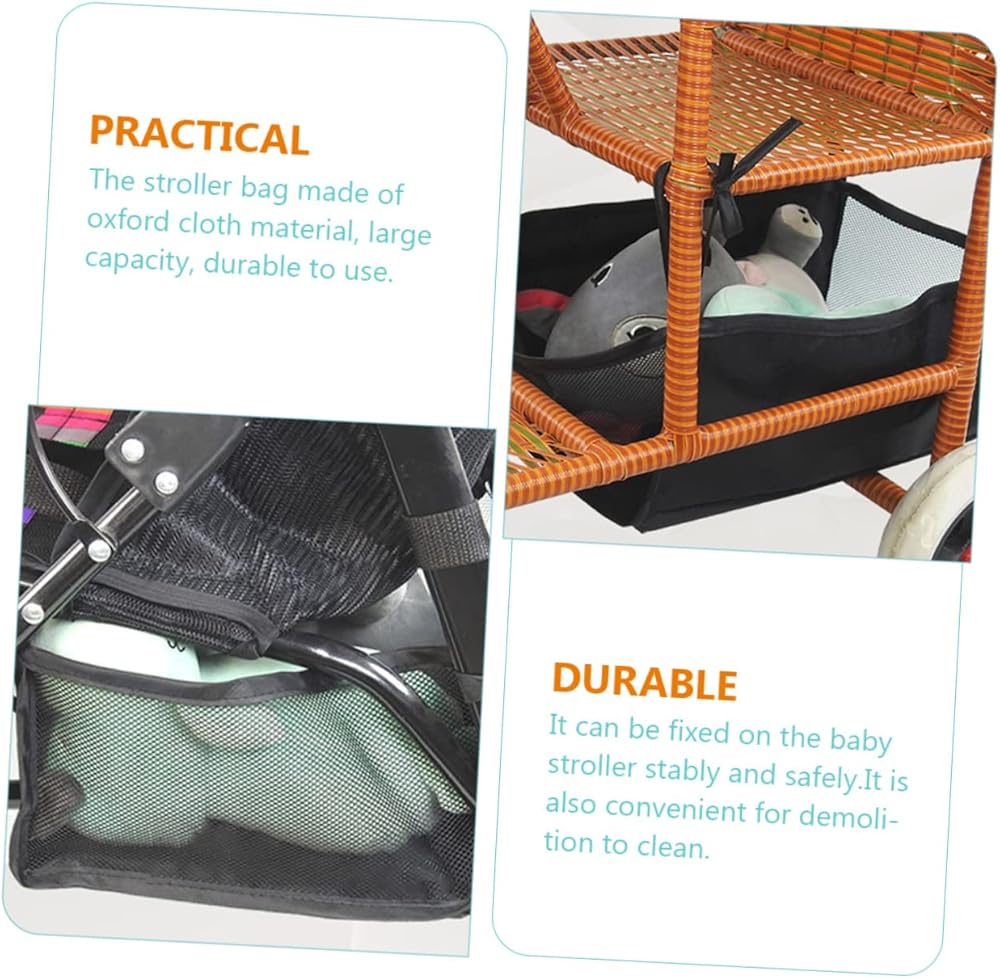 PRACTICAL
The stroller bag made of oxford cloth material, large capacity, durable to use.

DURABLE
It can be fixed on the baby stroller stably and safely.It is also convenient for demolition to clean.