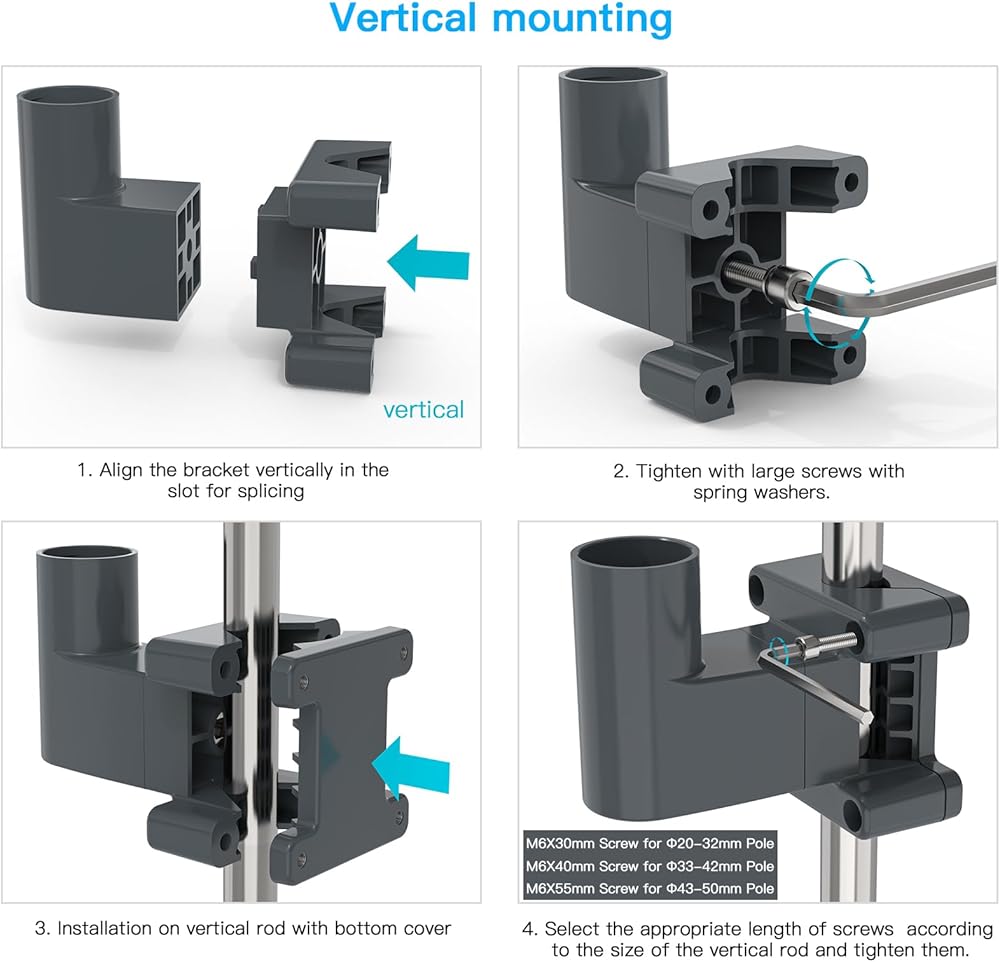 Vertical mounting

vertical

1. Align the bracket vertically in the slot for splicing

2. Tighten with large screws with spring washers.

3. Installation on vertical rod with bottom cover

M6X30mm Screw for Φ20-32mm Pole
M6X40mm Screw for Φ33-42mm Pole
M6X55mm Screw for Φ43-50mm Pole

4. Select the appropriate length of screws according to the size of the vertical rod and tighten them.