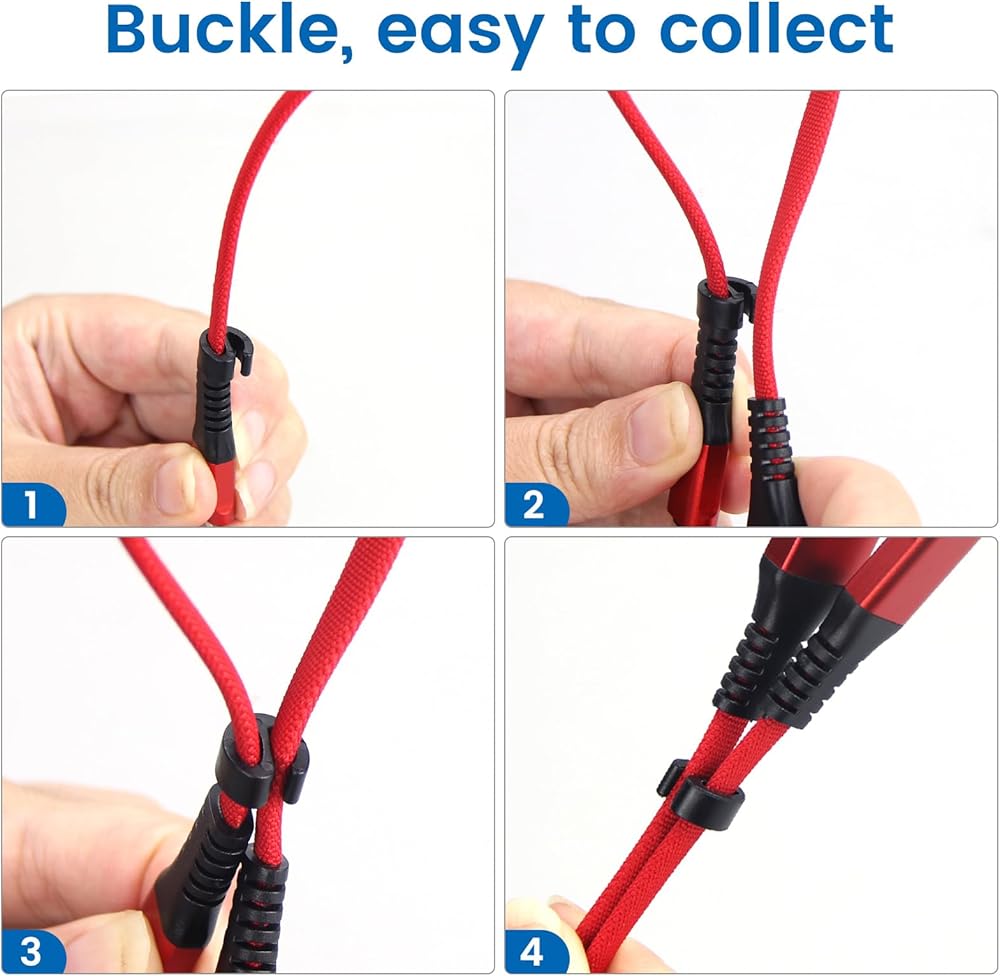 Buckle, easy to collect

1

2

3

4