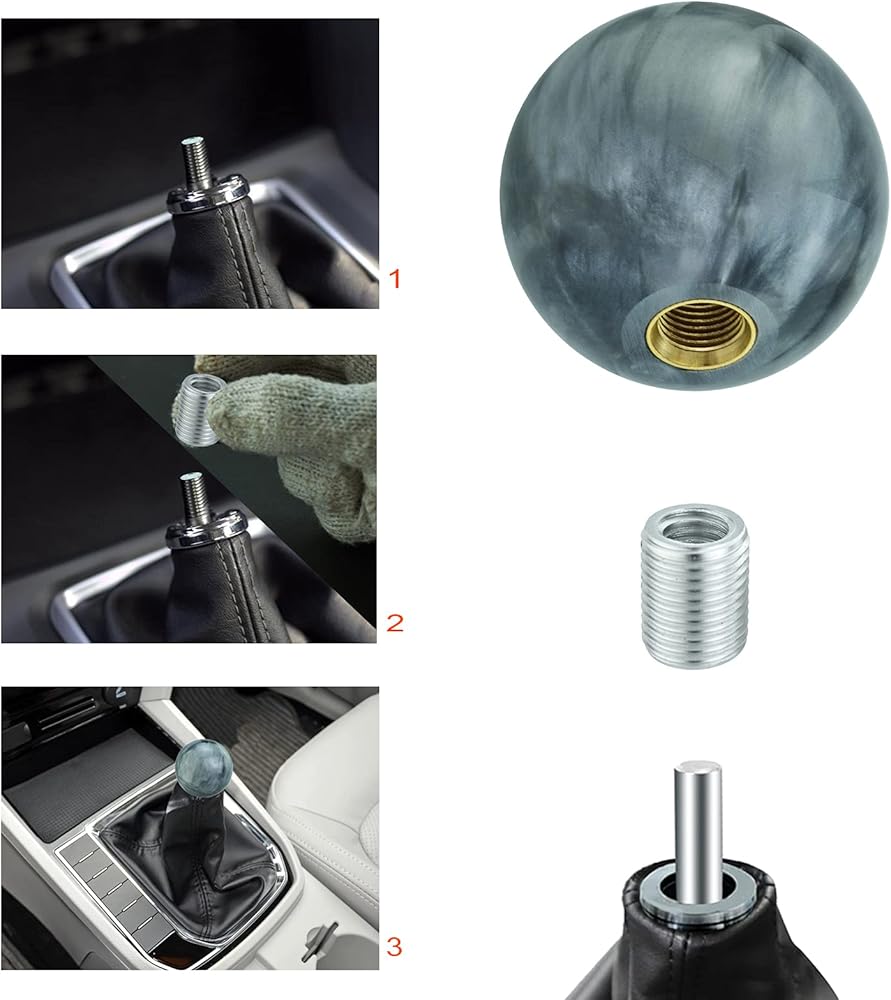 1

2

3