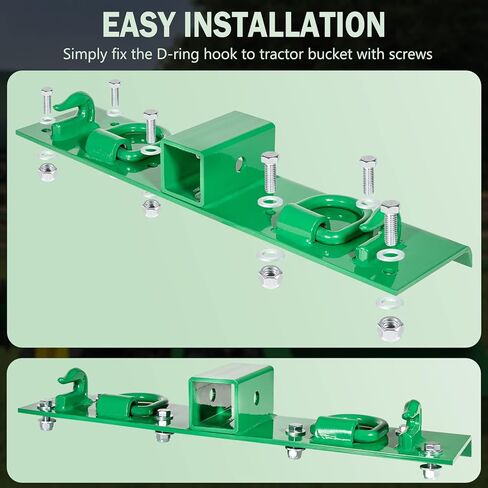 EASY INSTALLATION

Simply fix the D-ring hook to tractor bucket with screws