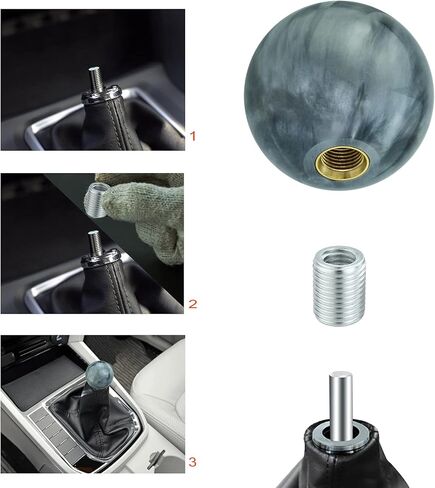 1

2

3