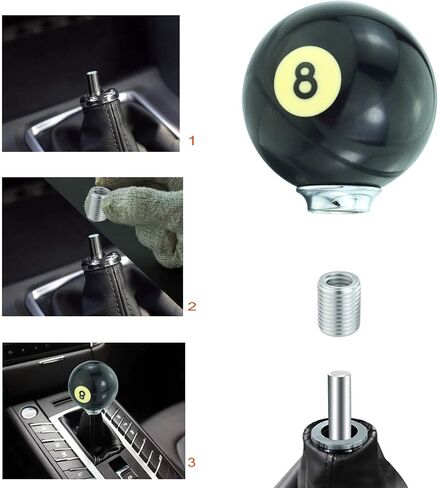 1

2

8

3

8