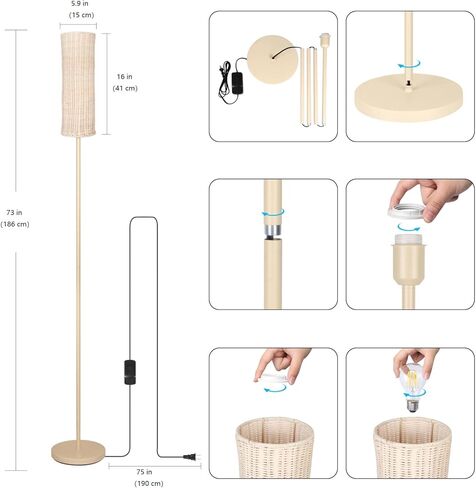 5.9 in
(15 cm)

16 in
(41 cm)

73 in
(186 cm)

75 in
(190 cm)