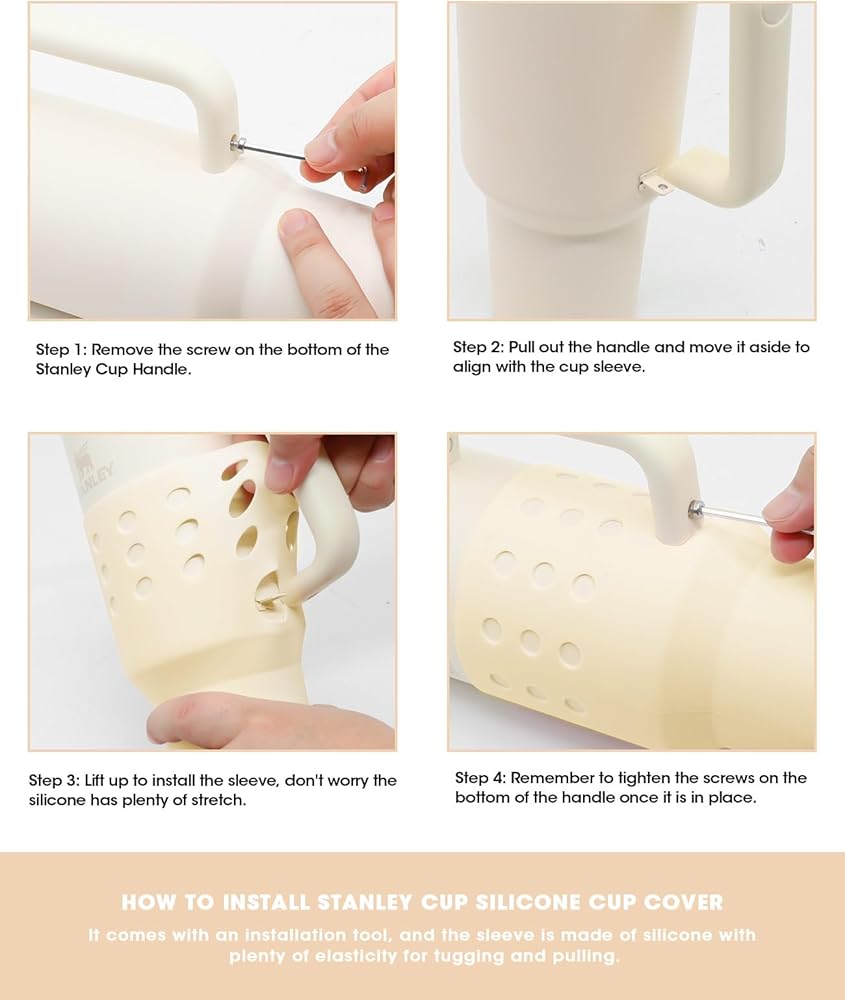 Step 1: Remove the screw on the bottom of the Stanley Cup Handle.

Step 2: Pull out the handle and move it aside to align with the cup sleeve.

STANLEY

Step 3: Lift up to install the sleeve, don't worry the silicone has plenty of stretch.

Step 4: Remember to tighten the screws on the bottom of the handle once it is in place.

HOW TO INSTALL STANLEY CUP SILICONE CUP COVER

It comes with an installation tool, and the sleeve is made of silicone with plenty of elasticity for tugging and pulling.