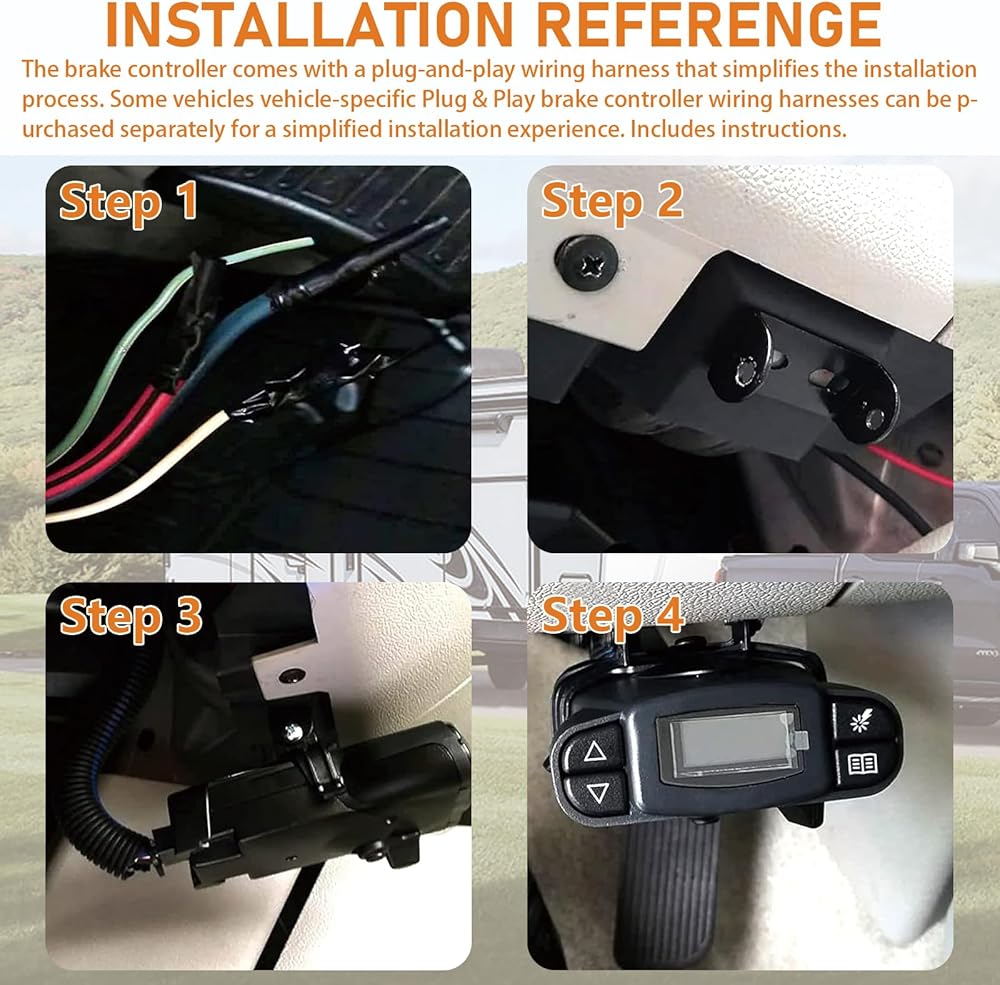 INSTALLATION REFERENGE

The brake controller comes with a plug-and-play wiring harness that simplifies the installation process. Some vehicles vehicle-specific Plug & Play brake controller wiring harnesses can be purchased separately for a simplified installation experience. Includes instructions.

Step 1

Step 2

Step 3

Step 4