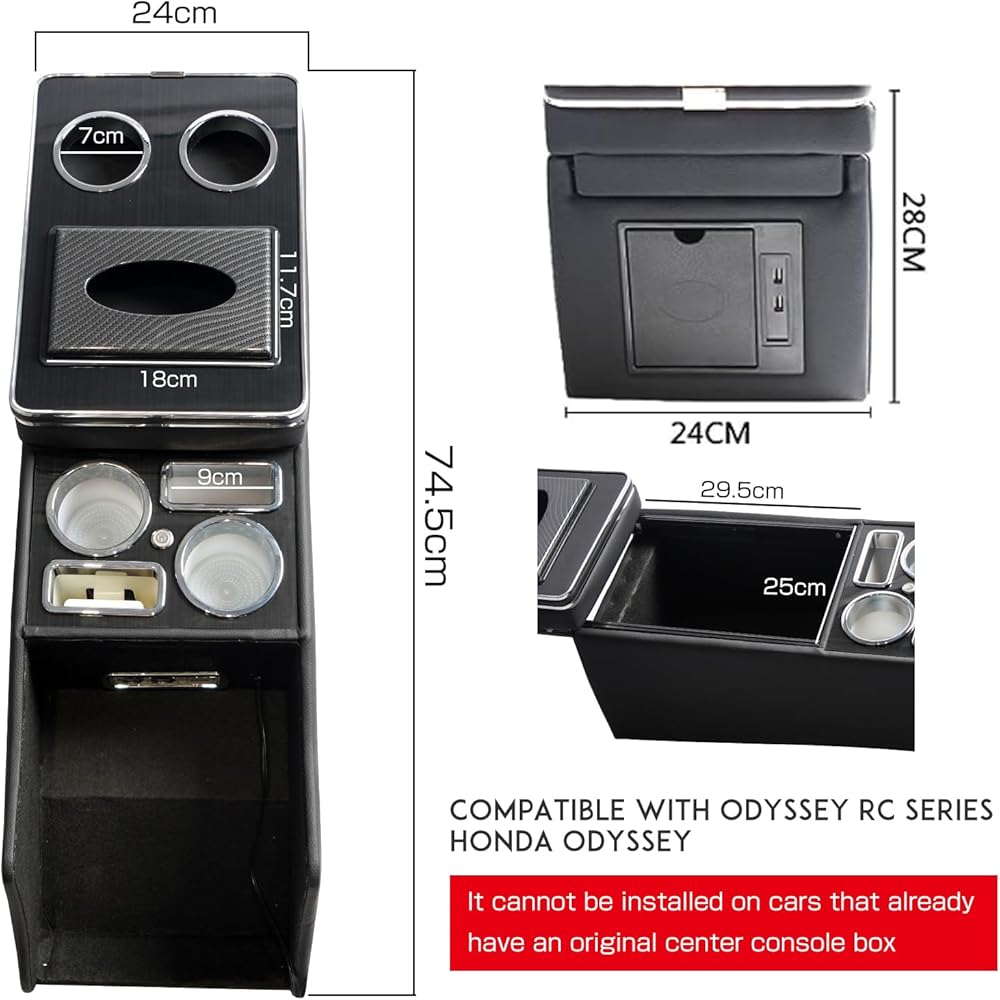 24cm

7cm

11.7cm

18cm

9cm

74.5cm

28CM

24CM

29.5cm

25cm

COMPATIBLE WITH ODYSSEY RC SERIES HONDA ODYSSEY

It cannot be installed on cars that already have an original center console box