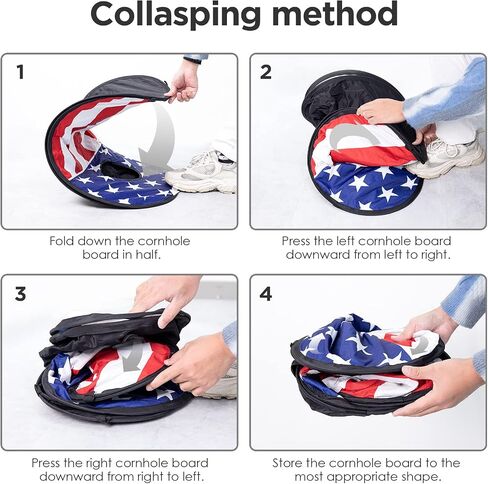 Collasping method

1

Fold down the cornhole board in half.

2

Press the left cornhole board downward from left to right.

3

Press the right cornhole board downward from right to left.

4

Store the cornhole board to the most appropriate shape.