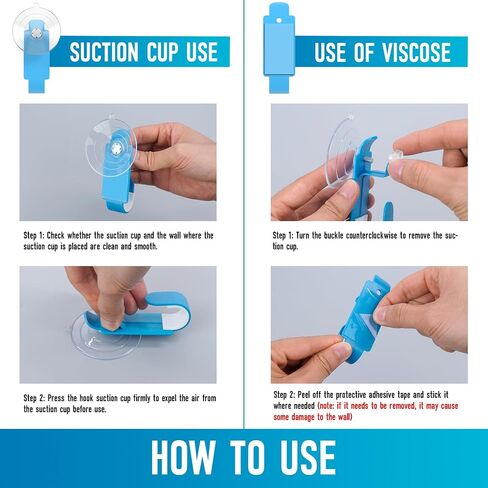 SUCTION CUP USE

Step 1: Check whether the suction cup and the wall where the suction cup is placed are clean and smooth.

Step 2: Press the hook suction cup firmly to expel the air from the suction cup before use.

USE OF VISCOSE

Step 1: Turn the buckle counterclockwise to remove the suction cup.

Step 2: Peel off the protective adhesive tape and stick it where needed (note: if it needs to be removed, it may cause some damage to the wall)

HOW TO USE