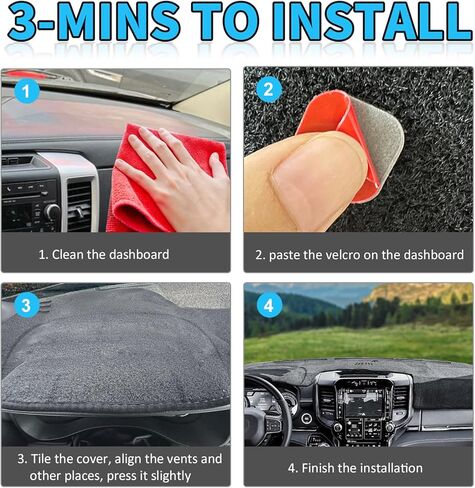 3-MINS TO INSTALL

1

1. Clean the dashboard

2

2. paste the velcro on the dashboard

3

3. Tile the cover, align the vents and other places, press it slightly

4

4. Finish the installation