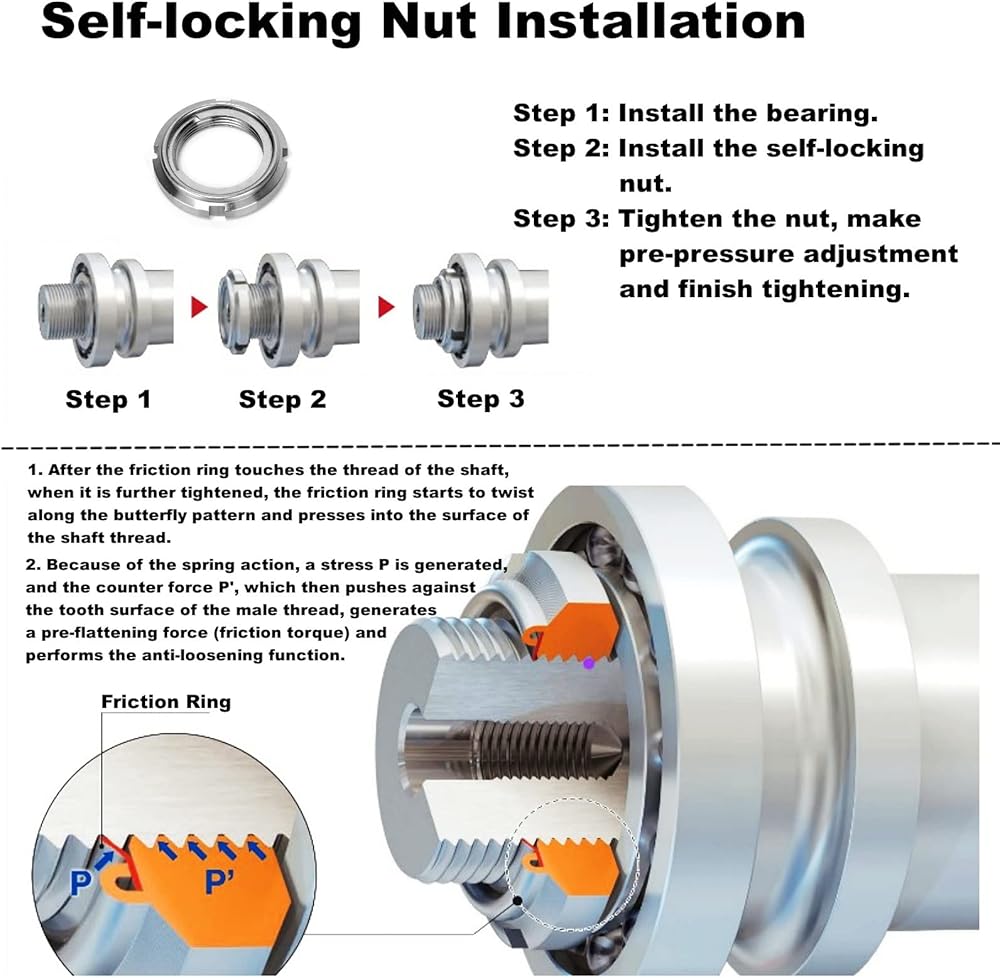 Self-locking Nut Installation

Step 1: Install the bearing.
Step 2: Install the self-locking nut.
Step 3: Tighten the nut, make pre-pressure adjustment and finish tightening.

Step 1

Step 2

Step 3

1. After the friction ring touches the thread of the shaft, when it is further tightened, the friction ring starts to twist along the butterfly pattern and presses into the surface of the shaft thread.

2. Because of the spring action, a stress P is generated, and the counter force P', which then pushes against the tooth surface of the male thread, generates a pre-flattening force (friction torque) and performs the anti-loosening function.

Friction Ring

P

P'