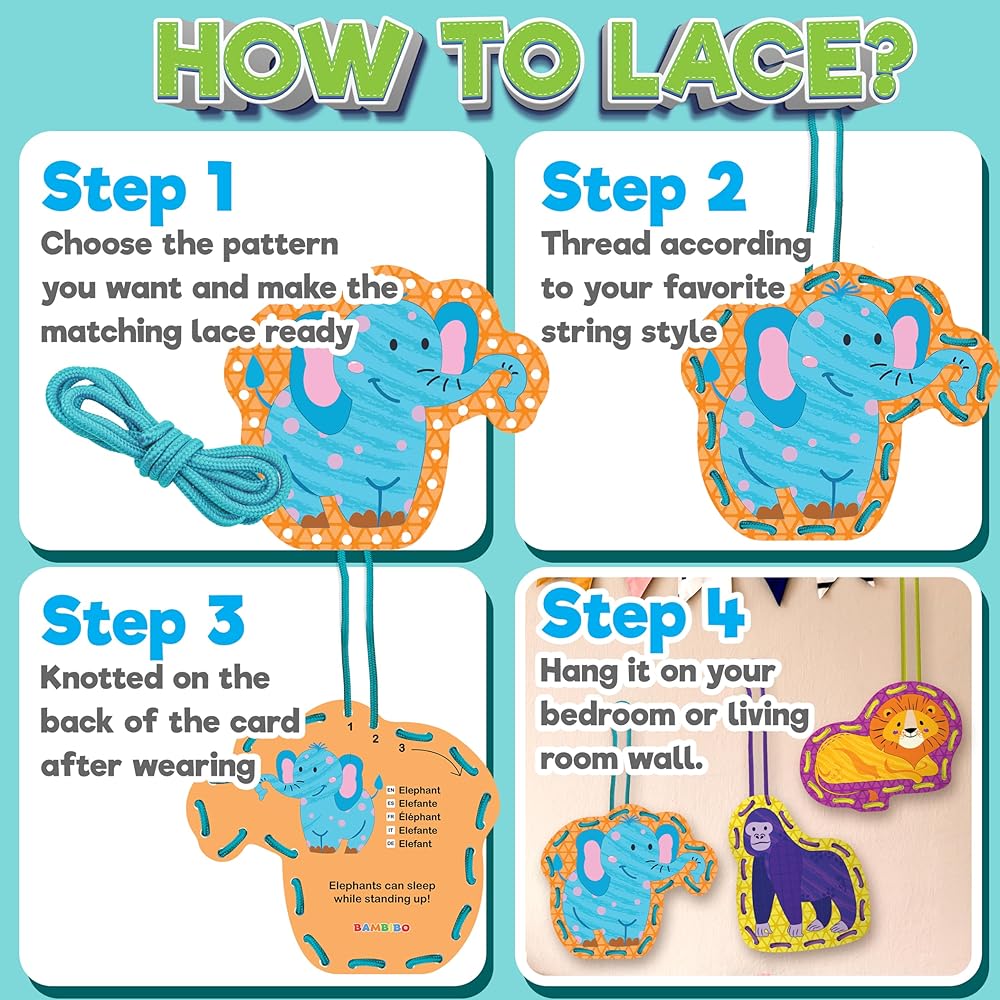 HOW TO LACE?

Step 1
Choose the pattern you want and make the matching lace ready

Step 2
Thread according to your favorite string style

Step 3
Knotted on the back of the card after wearing

1 2 3

EN Elephant
ES Elefante
FR Éléphant
IT Elefante
DE Elefant

Elephants can sleep while standing up!

BAMBIBO

Step 4
Hang it on your bedroom or living room wall.