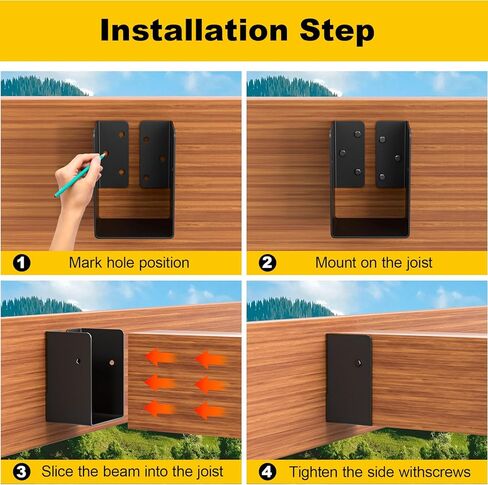 Installation Step

1 Mark hole position

2 Mount on the joist

3 Slice the beam into the joist

4 Tighten the side withscrews