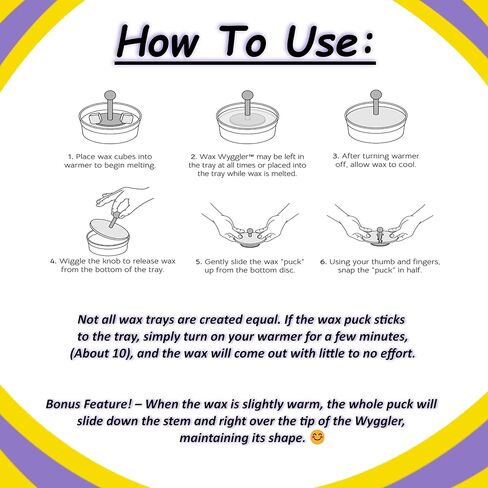 How To Use:

1. Place wax cubes into warmer to begin melting.

2. Wax Wyggler™ may be left in the tray at all times or placed into the tray while wax is melted.

3. After turning warmer off, allow wax to cool.

4. Wiggle the knob to release wax from the bottom of the tray.

5. Gently slide the wax "puck" up from the bottom disc.

6. Using your thumb and fingers, snap the "puck" in half.

Not all wax trays are created equal. If the wax puck sticks to the tray, simply turn on your warmer for a few minutes, (About 10), and the wax will come out with little to no effort.

Bonus Feature! – When the wax is slightly warm, the whole puck will slide down the stem and right over the tip of the Wyggler, maintaining its shape. 😊