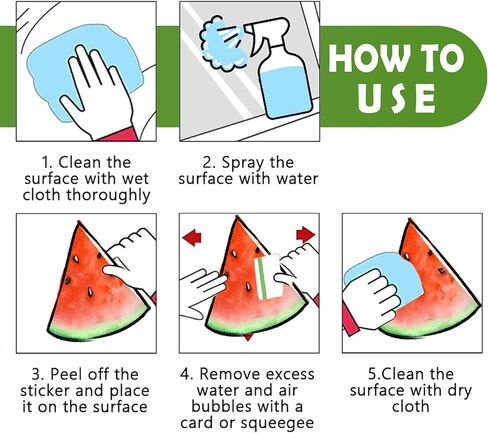 HOW TO USE

1. Clean the surface with wet cloth thoroughly

2. Spray the surface with water

3. Peel off the sticker and place it on the surface

4. Remove excess water and air bubbles with a card or squeegee

5.Clean the surface with dry cloth