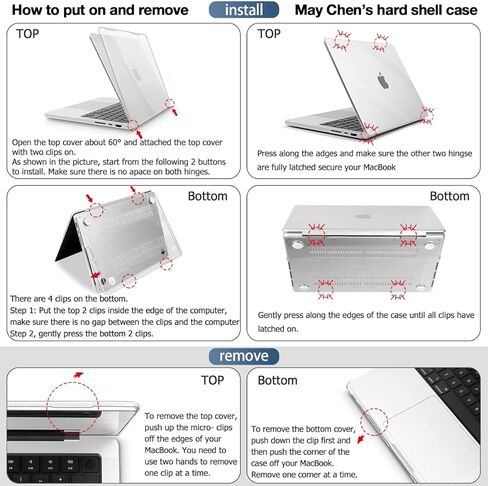 How to put on and remove install May Chen's hard shell case

TOP

Open the top cover about 60° and attached the top cover with two clips on.
As shown in the picture, start from the following 2 buttons to install. Make sure there is no apace on both hinges.

TOP

Press along the adges and make sure the other two hingse are fully latched secure your MacBook

Bottom

There are 4 clips on the bottom.
Step 1: Put the top 2 clips inside the edge of the computer, make sure there is no gap between the clips and the computer
Step 2, gently press the bottom 2 clips.

Bottom

Gently press along the edges of the case until all clips have latched on.

remove

TOP

To remove the top cover, push up the micro- clips off the edges of your MacBook. You need to use two hands to remove one clip at a time.

Bottom

To remove the bottom cover, push down the clip first and then push the corner of the case off your MacBook.
Remove one corner at a time.