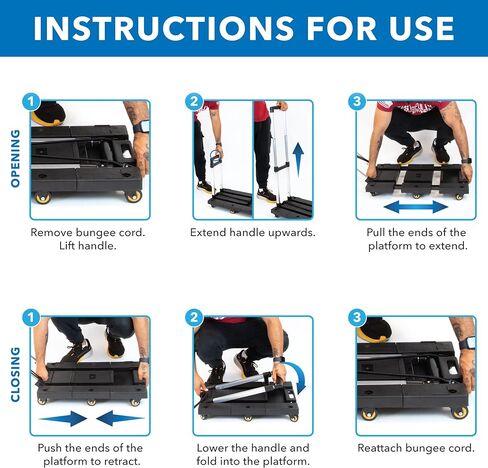 INSTRUCTIONS FOR USE

OPENING

1
Remove bungee cord. Lift handle.

2
Extend handle upwards.

3
Pull the ends of the platform to extend.

CLOSING

1
Push the ends of the platform to retract.

2
Lower the handle and fold into the platform.

3
Reattach bungee cord.