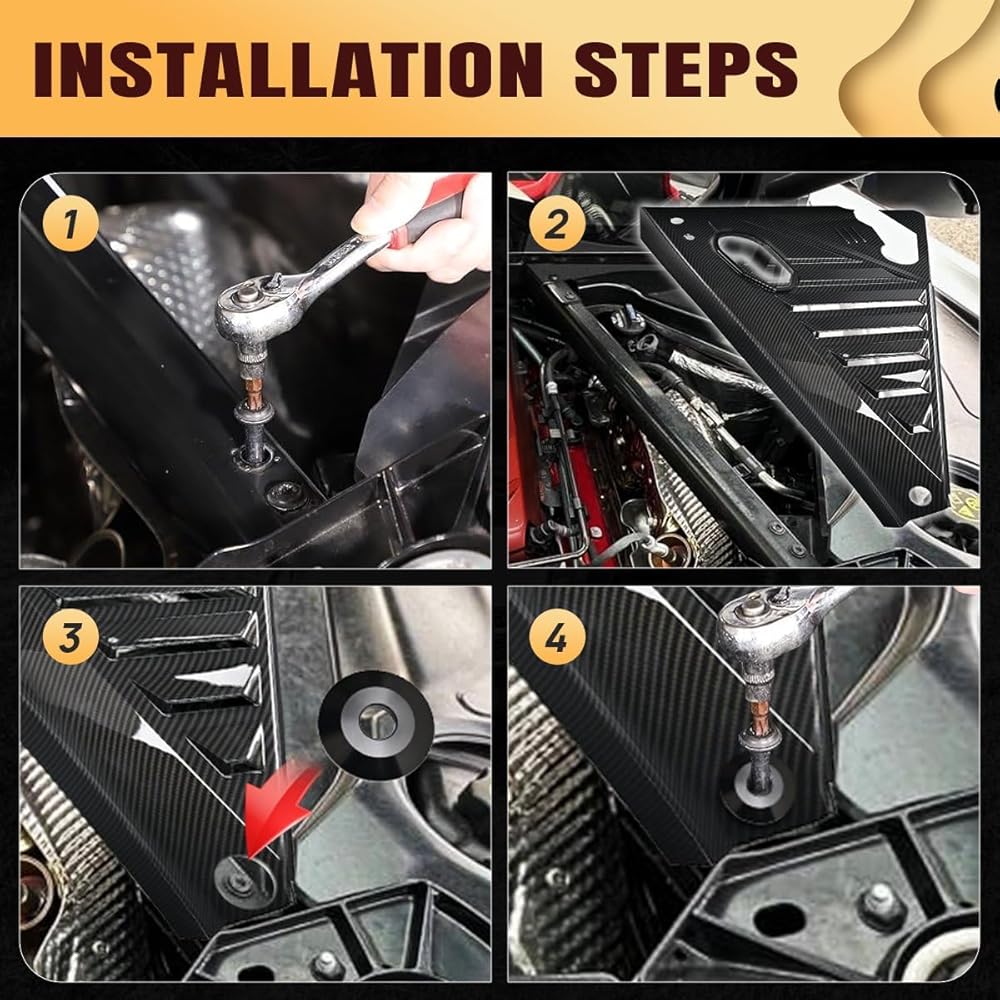 INSTALLATION STEPS

1

2

3

4