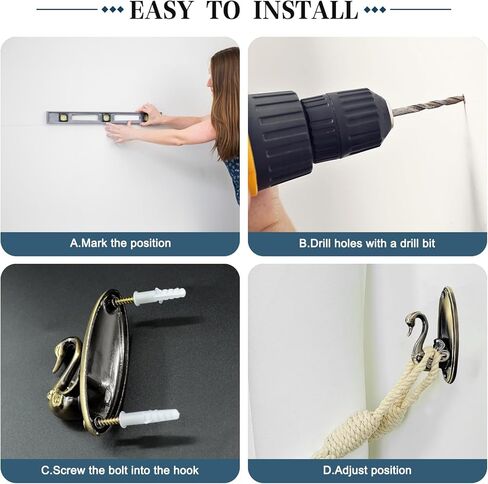 EASY TO INSTALL

A.Mark the position

B.Drill holes with a drill bit

C.Screw the bolt into the hook

D.Adjust position