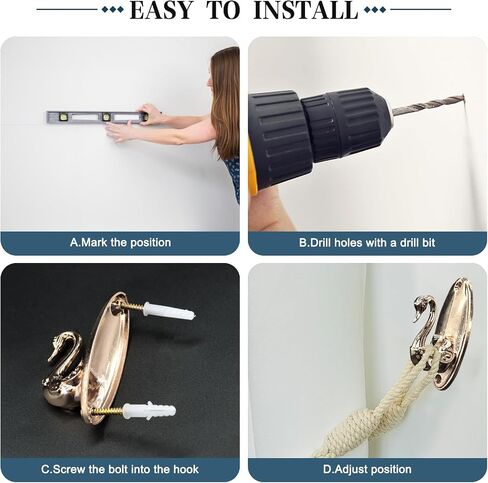 EASY TO INSTALL

A.Mark the position

B.Drill holes with a drill bit

C.Screw the bolt into the hook

D.Adjust position