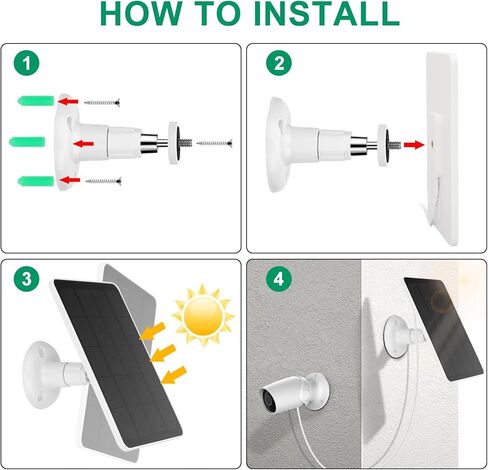 HOW TO INSTALL

1

2

3

4