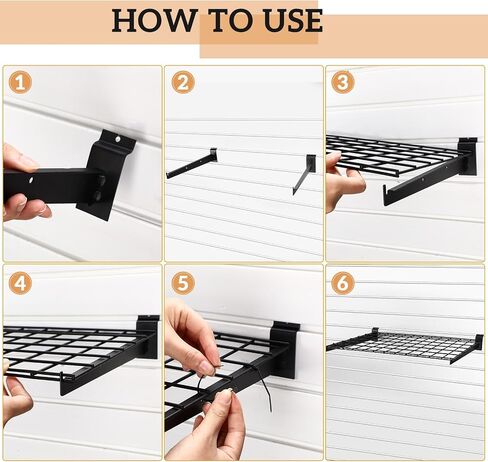 HOW TO USE

1

2

3

4

5

6