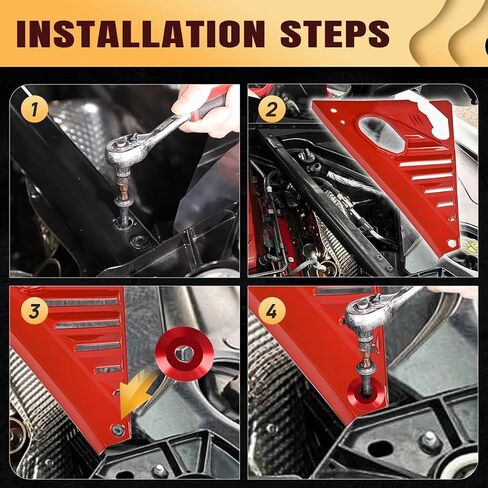 INSTALLATION STEPS

1

2

3

4