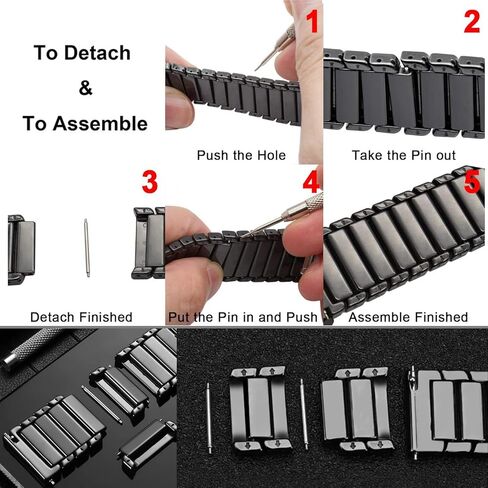 To Detach
&
To Assemble

1
Push the Hole

2
Take the Pin out

3
Detach Finished

4
Put the Pin in and Push

5
Assemble Finished