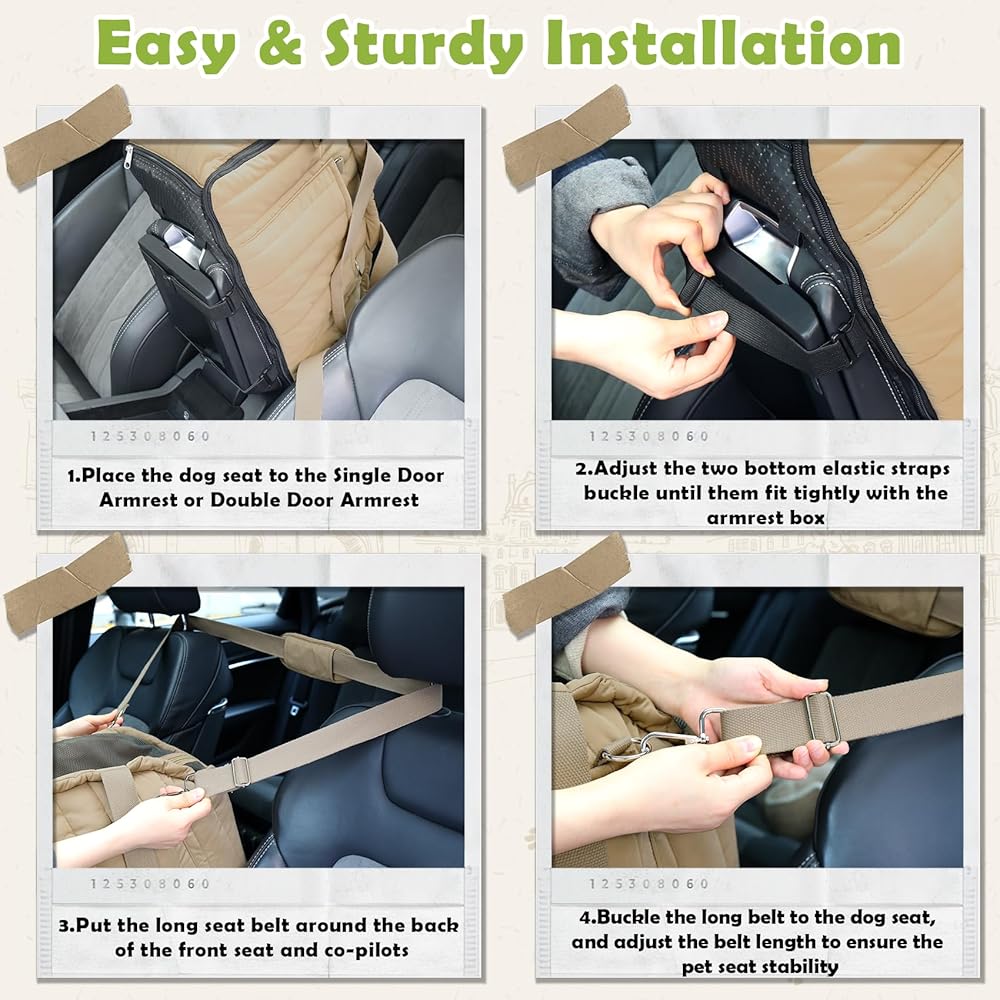 Easy & Sturdy Installation

125308060

1.Place the dog seat to the Single Door Armrest or Double Door Armrest

125308060

2.Adjust the two bottom elastic straps buckle until them fit tightly with the armrest box

125308060

3.Put the long seat belt around the back of the front seat and co-pilots

125308060

4.Buckle the long belt to the dog seat, and adjust the belt length to ensure the pet seat stability