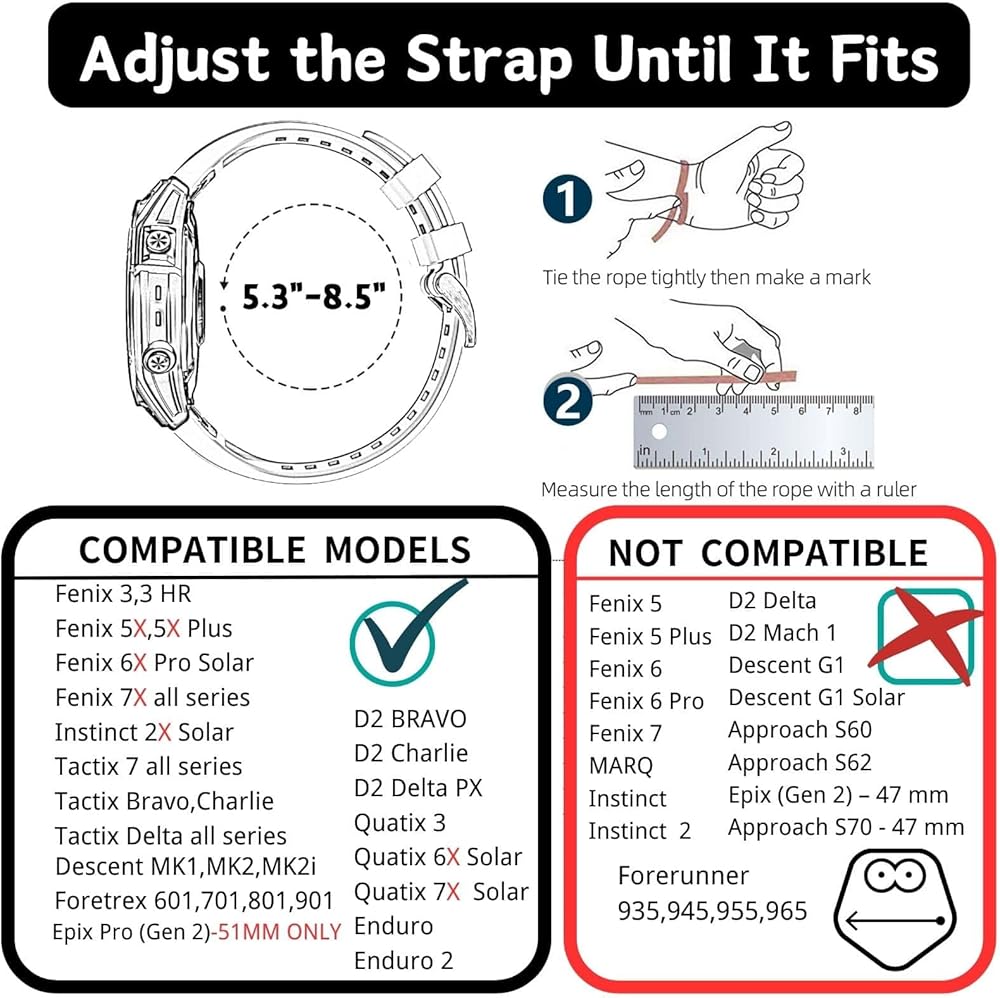 Adjust the Strap Until It Fits

5.3"-8.5"

1

Tie the rope tightly then make a mark

2

mm 1 cm 2 3 4 5 6 7 8

in 1 2 3

Measure the length of the rope with a ruler

COMPATIBLE MODELS

Fenix 3,3 HR
Fenix 5X,5X Plus
Fenix 6X Pro Solar
Fenix 7X all series
Instinct 2X Solar
Tactix 7 all series
Tactix Bravo,Charlie
Tactix Delta all series
Descent MK1,MK2,MK2i
Foretrex 601,701,801,901
Epix Pro (Gen 2)-51MM ONLY

D2 BRAVO
D2 Charlie
D2 Delta PX
Quatix 3
Quatix 6X Solar
Quatix 7X Solar
Enduro
Enduro 2

NOT COMPATIBLE

Fenix 5
Fenix 5 Plus
Fenix 6
Fenix 6 Pro
Fenix 7
MARQ
Instinct
Instinct 2

D2 Delta
D2 Mach 1
Descent G1
Descent G1 Solar
Approach S60
Approach S62
Epix (Gen 2) – 47 mm
Approach S70 - 47 mm

Forerunner
935,945,955,965