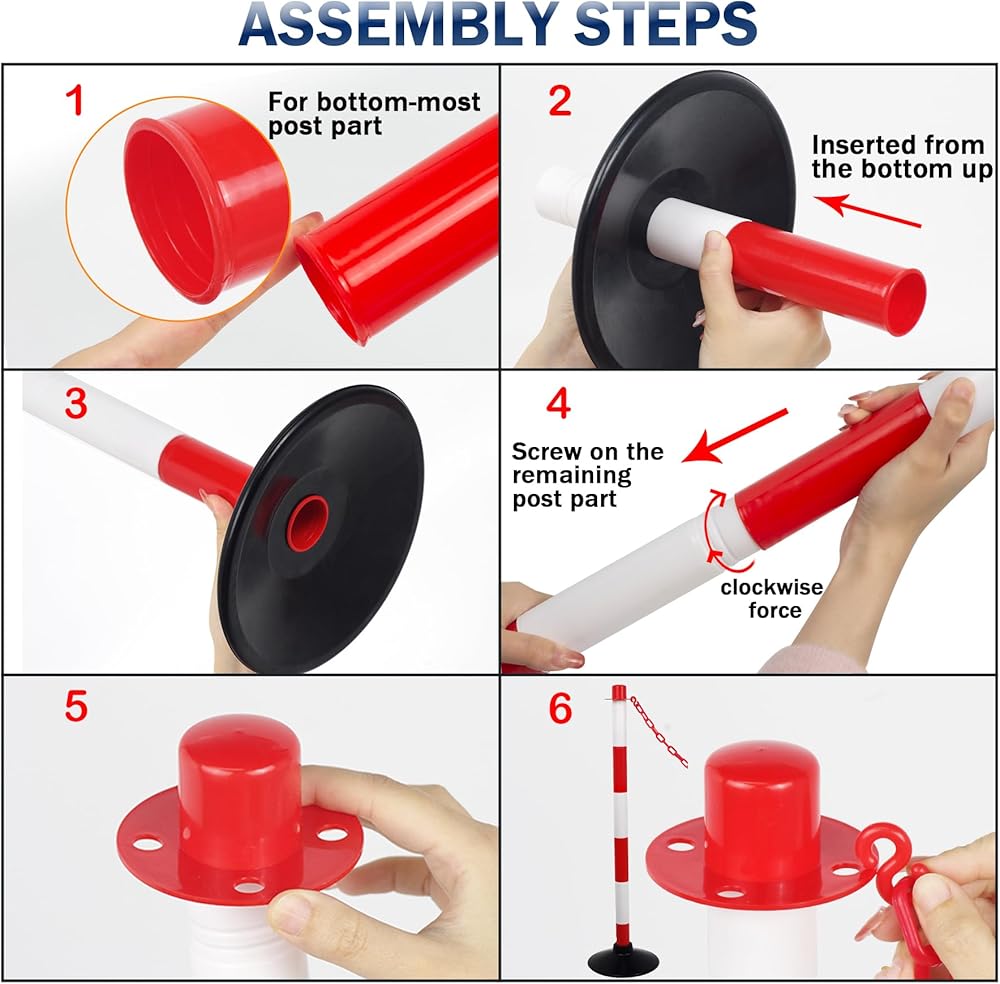 ASSEMBLY STEPS

1

For bottom-most post part

2

Inserted from the bottom up

3

4

Screw on the remaining post part

clockwise force

5

6