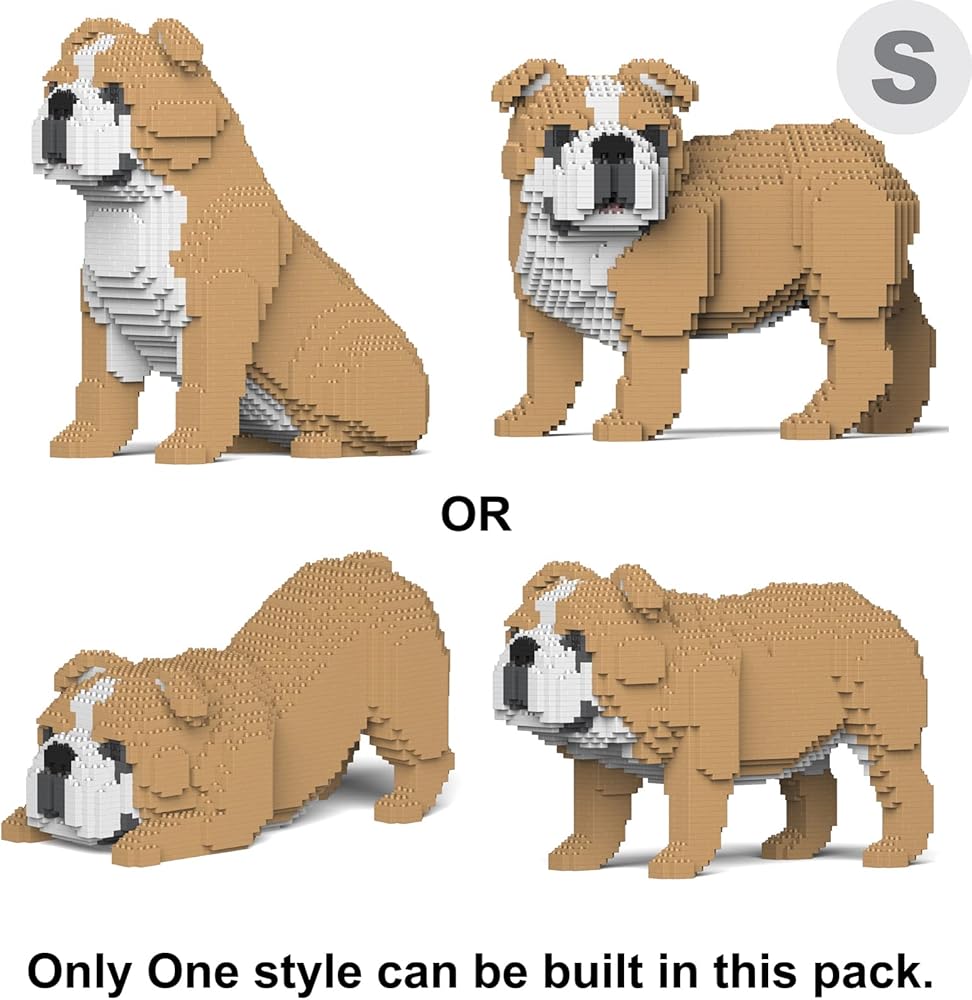 S

OR

Only One style can be built in this pack.