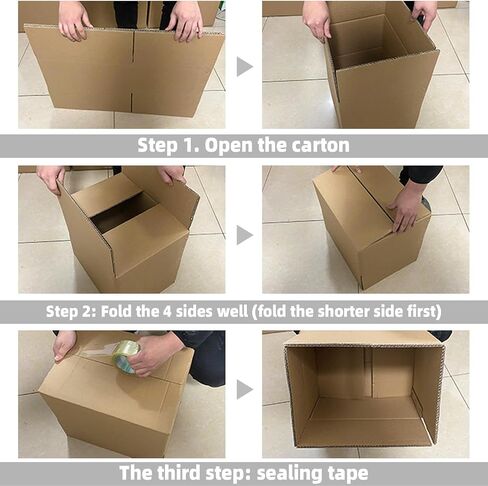 Step 1. Open the carton

Step 2: Fold the 4 sides well (fold the shorter side first)

The third step: sealing tape