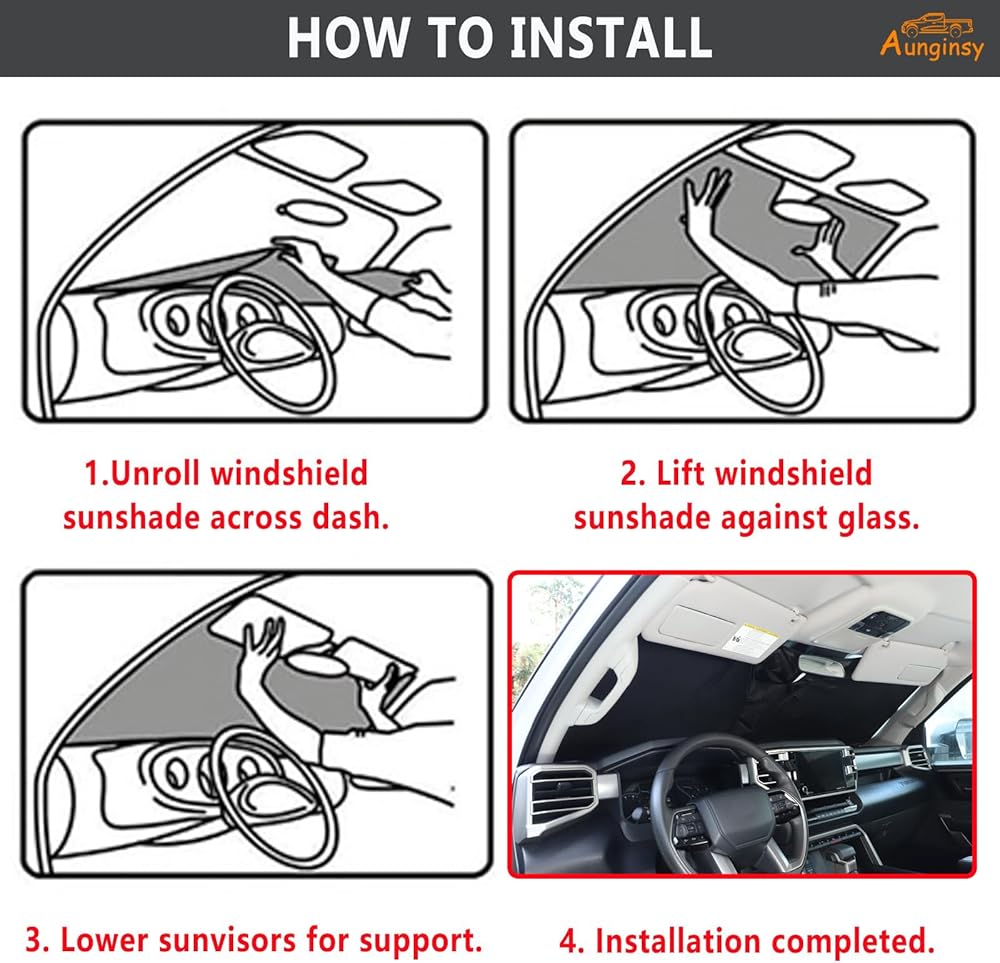 HOW TO INSTALL

Aunginsy

1.Unroll windshield sunshade across dash.

2. Lift windshield sunshade against glass.

3. Lower sunvisors for support.

4. Installation completed.