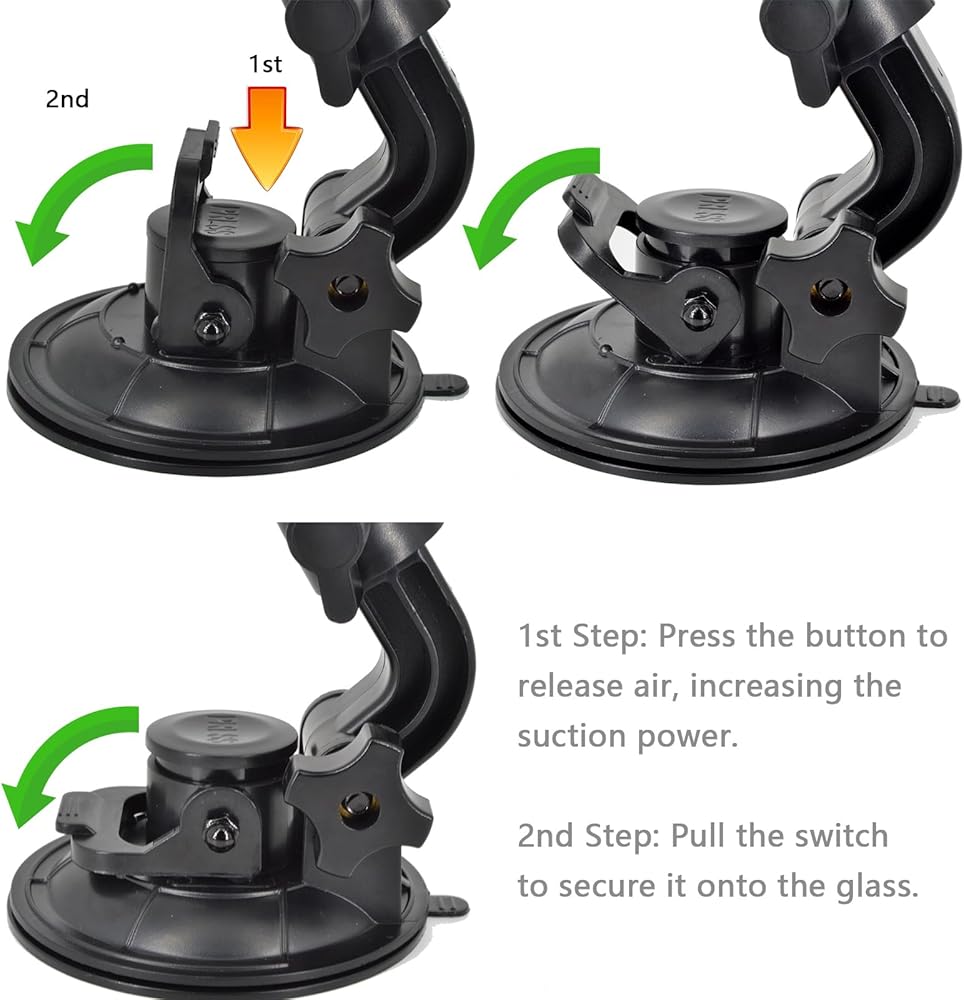 2nd

1st

PRESS

PRESS

PRESS

1st Step: Press the button to release air, increasing the suction power.

2nd Step: Pull the switch to secure it onto the glass.