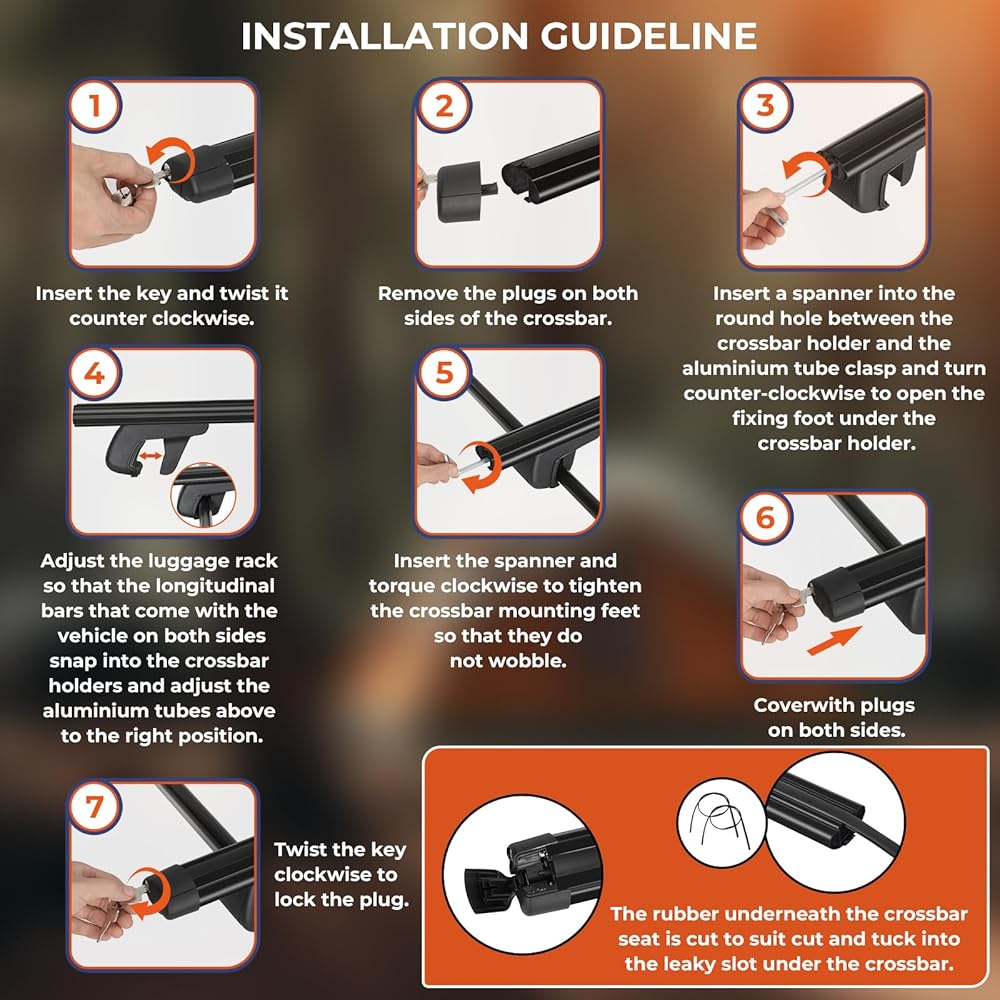 INSTALLATION GUIDELINE

1

Insert the key and twist it counter clockwise.

2

Remove the plugs on both sides of the crossbar.

3

Insert a spanner into the round hole between the crossbar holder and the aluminium tube clasp and turn counter-clockwise to open the fixing foot under the crossbar holder.

4

Adjust the luggage rack so that the longitudinal bars that come with the vehicle on both sides snap into the crossbar holders and adjust the aluminium tubes above to the right position.

5

Insert the spanner and torque clockwise to tighten the crossbar mounting feet so that they do not wobble.

6

Coverwith plugs on both sides.

7

Twist the key clockwise to lock the plug.

The rubber underneath the crossbar seat is cut to suit cut and tuck into the leaky slot under the crossbar.