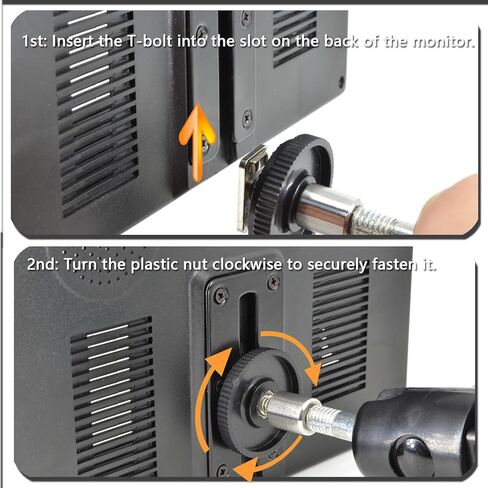 1st: Insert the T-bolt into the slot on the back of the monitor.

2nd: Turn the plastic nut clockwise to securely fasten it.