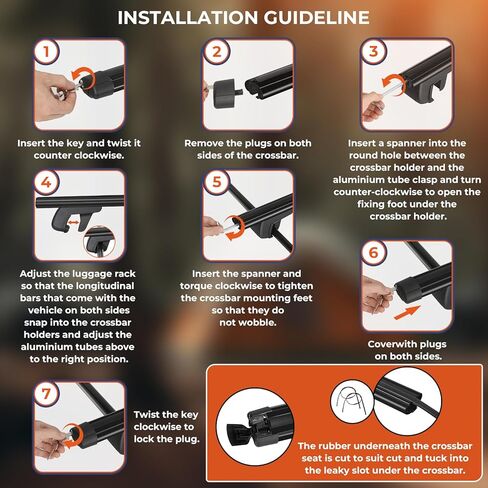 INSTALLATION GUIDELINE

1

Insert the key and twist it counter clockwise.

2

Remove the plugs on both sides of the crossbar.

3

Insert a spanner into the round hole between the crossbar holder and the aluminium tube clasp and turn counter-clockwise to open the fixing foot under the crossbar holder.

4

Adjust the luggage rack so that the longitudinal bars that come with the vehicle on both sides snap into the crossbar holders and adjust the aluminium tubes above to the right position.

5

Insert the spanner and torque clockwise to tighten the crossbar mounting feet so that they do not wobble.

6

Coverwith plugs on both sides.

7

Twist the key clockwise to lock the plug.

The rubber underneath the crossbar seat is cut to suit cut and tuck into the leaky slot under the crossbar.