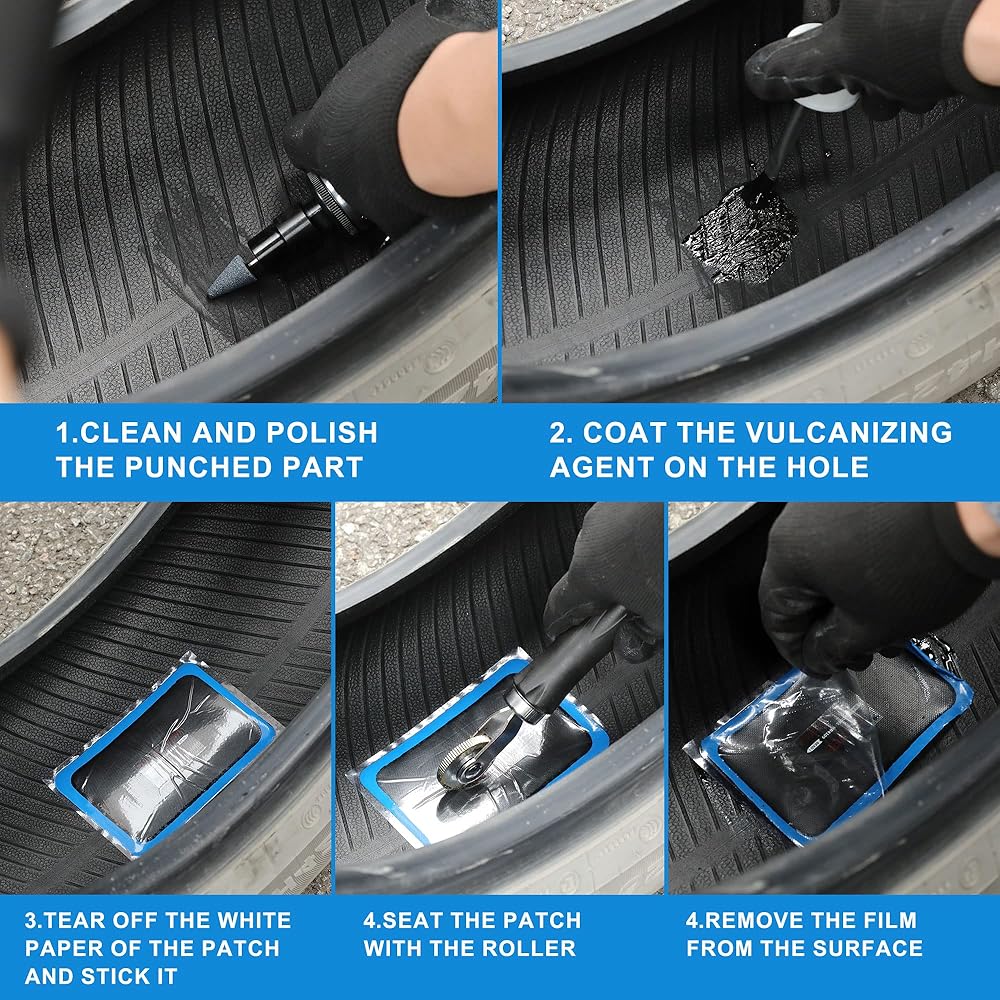 1.CLEAN AND POLISH THE PUNCHED PART

2. COAT THE VULCANIZING AGENT ON THE HOLE

3.TEAR OFF THE WHITE PAPER OF THE PATCH AND STICK IT

4.SEAT THE PATCH WITH THE ROLLER

4.REMOVE THE FILM FROM THE SURFACE