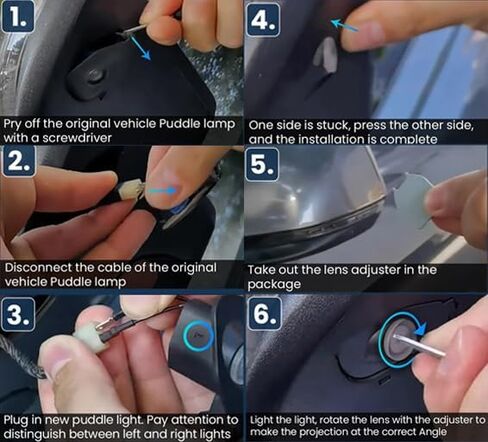 1.

Pry off the original vehicle Puddle lamp with a screwdriver

2.

Disconnect the cable of the original vehicle Puddle lamp

3.

Plug in new puddle light. Pay attention to distinguish between left and right lights

4.

One side is stuck, press the other side, and the installation is complete

5.

Take out the lens adjuster in the package

6.

Light the light, rotate the lens with the adjuster to make the projection at the correct Angle