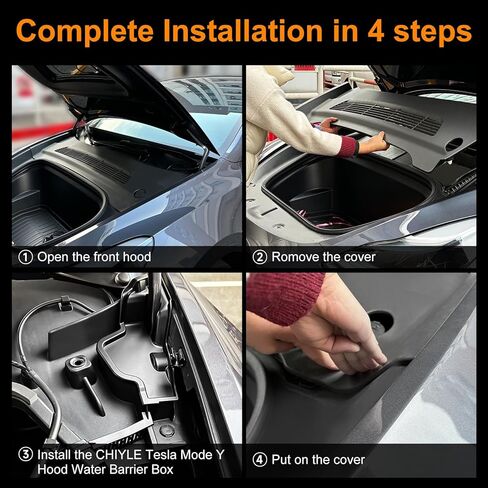 Complete Installation in 4 steps

① Open the front hood

② Romove the cover

③ Install the CHIYLE Tesla Mode Y Hood Water Barrier Box

④ Put on the cover