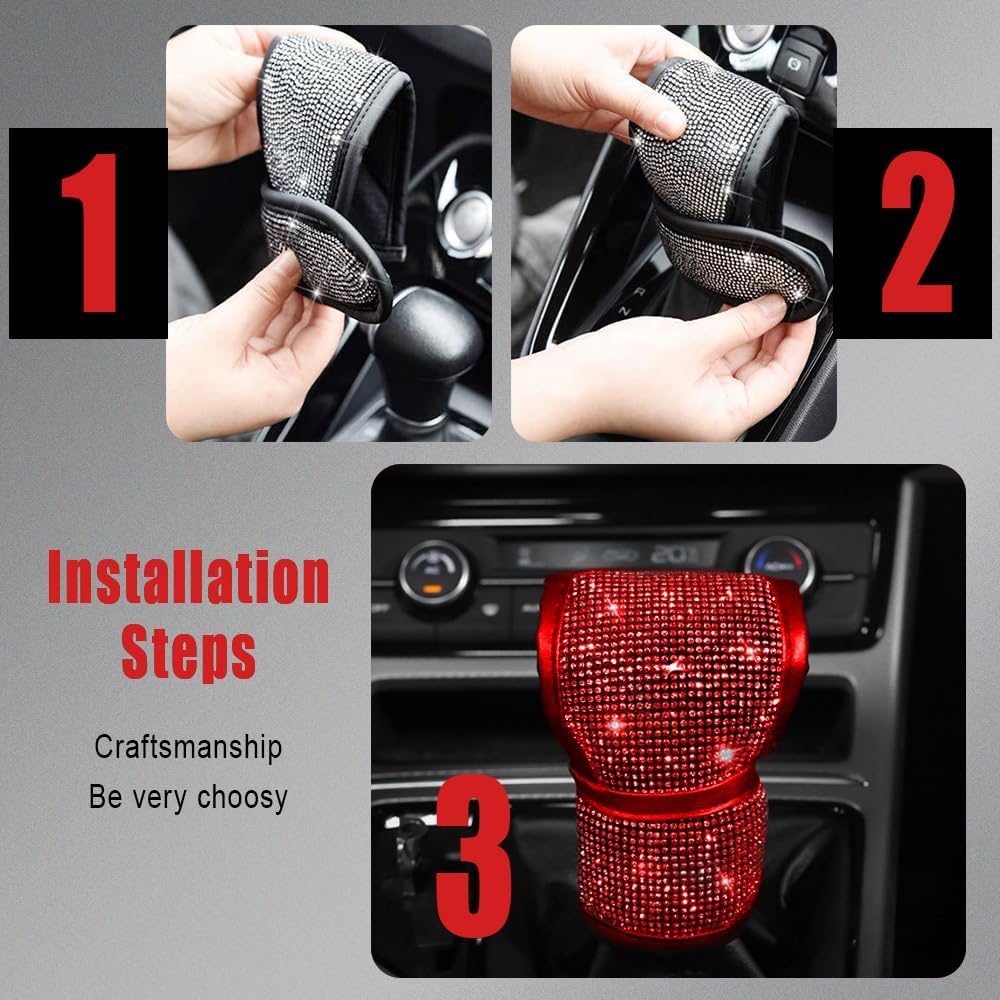 1

2

Installation Steps

Craftsmanship
Be very choosy

3