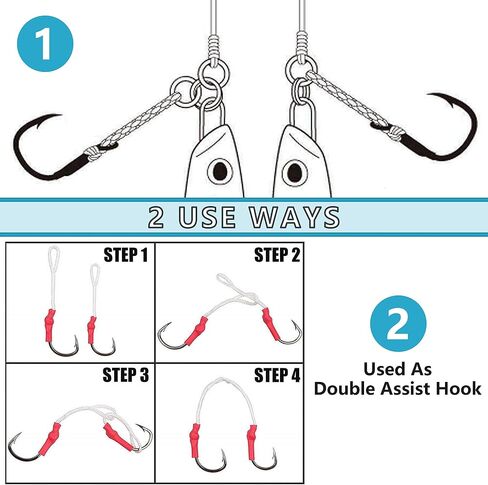 1

2 USE WAYS

STEP 1

STEP 2

STEP 3

STEP 4

2

Used As
Double Assist Hook