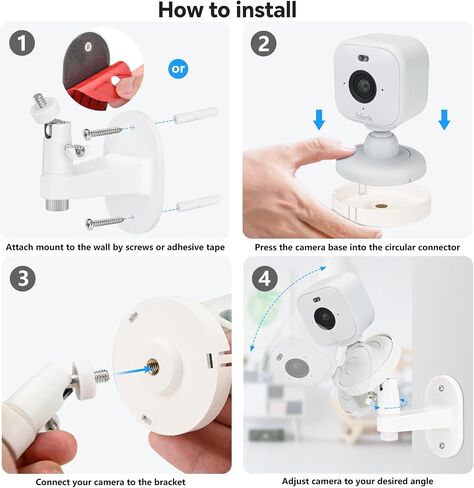 How to install

1

or

Attach mount to the wall by screws or adhesive tape

2

blink

Press the camera base into the circular connector

3

Connect your camera to the bracket

4

Adjust camera to your desired angle